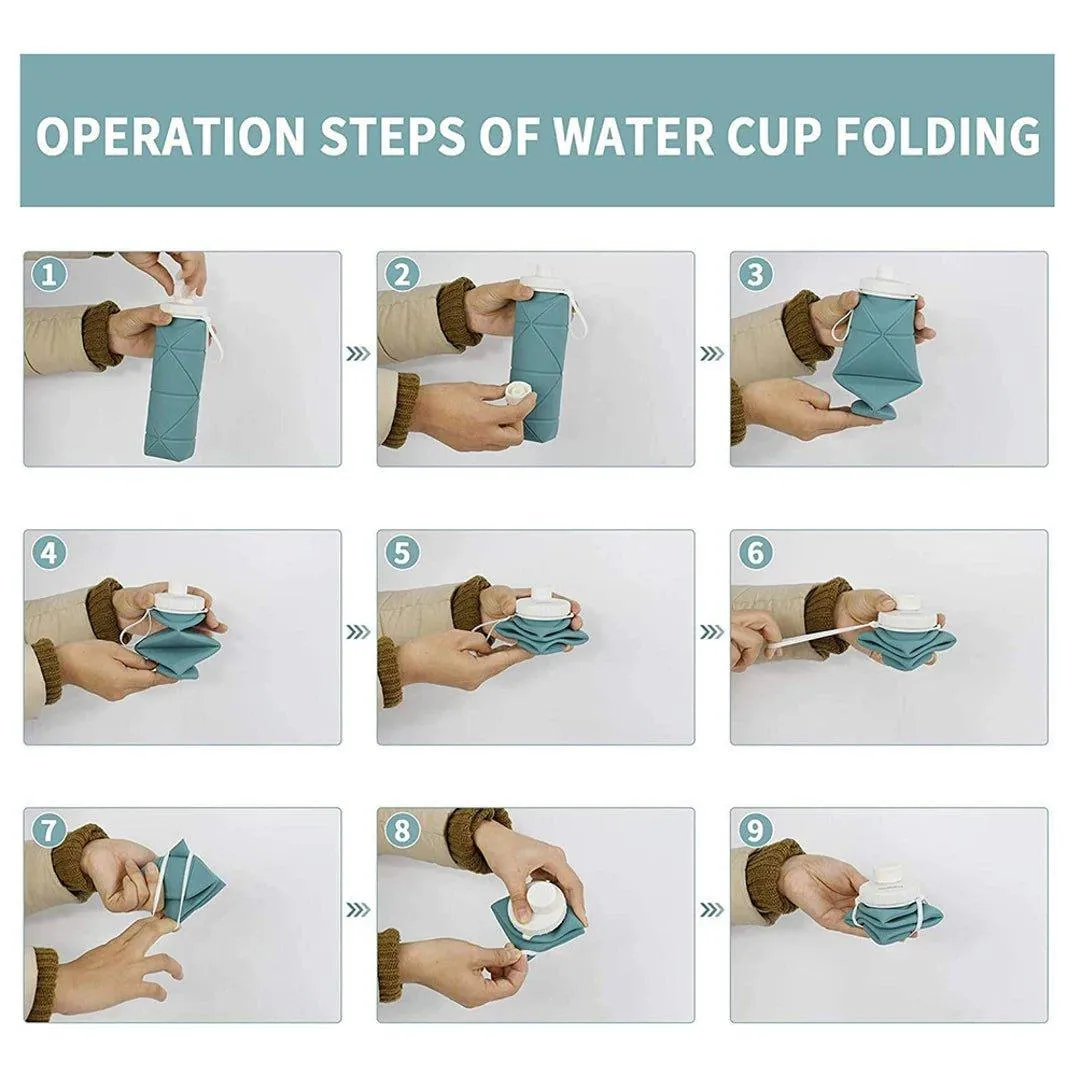 OPERATION STEPS OF WATER CUP FOLDING

1

2

3

4

5

6

7

8

9