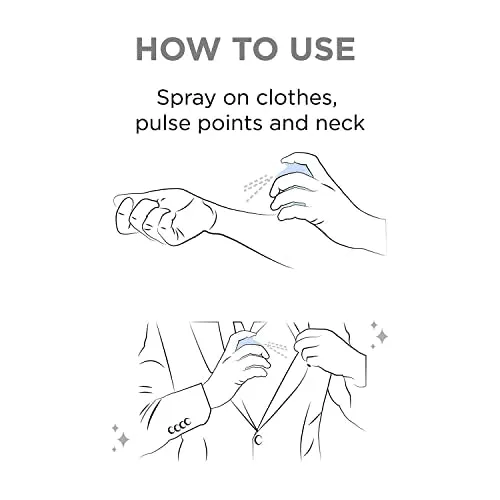 HOW TO USE

Spray on clothes, pulse points and neck